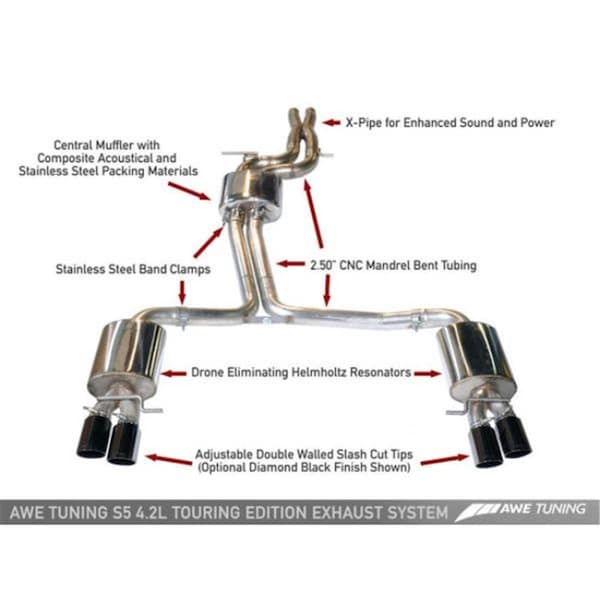 X-Pipe for Enhanced Sound and Power

Central Muffler with Composite Acoustical and Stainless Steel Packing Materials

Stainless Steel Band Clamps

2.50" CNC Mandrel Bent Tubing

Drone Eliminating Helmholtz Resonators

Adjustable Double Walled Slash Cut Tips (Optional Diamond Black Finish Shown)

AWE TUNING S5 4.2L TOURING EDITION EXHAUST SYSTEM

AWE TUNING